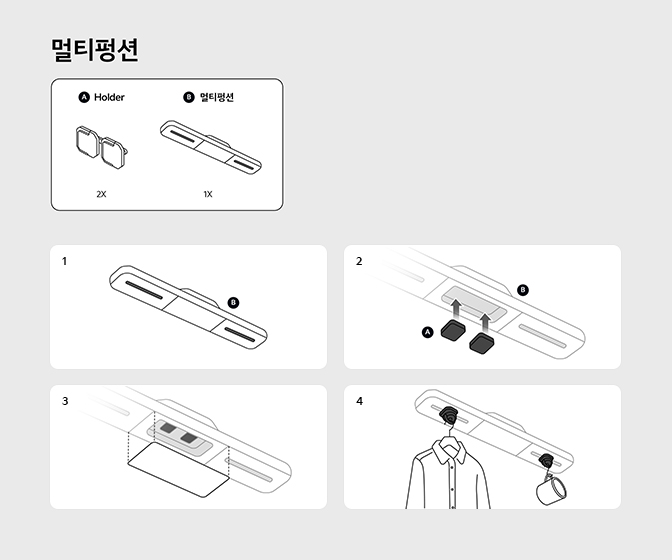 멀티펑션

A Holder

B 멀티펑션

2X

1X

1

B

2

B

A

3

4